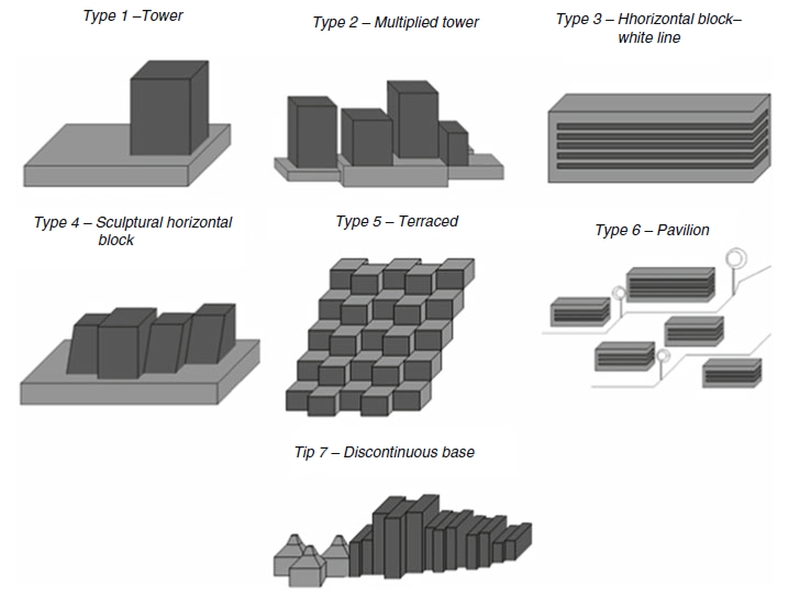 Type 1 –Tower

Type 2 – Multiplied tower

Type 3 – Hhorizontal block– white line

Type 4 – Sculptural horizontal block

Type 5 – Terraced

Type 6 – Pavilion

Tip 7 – Discontinuous base