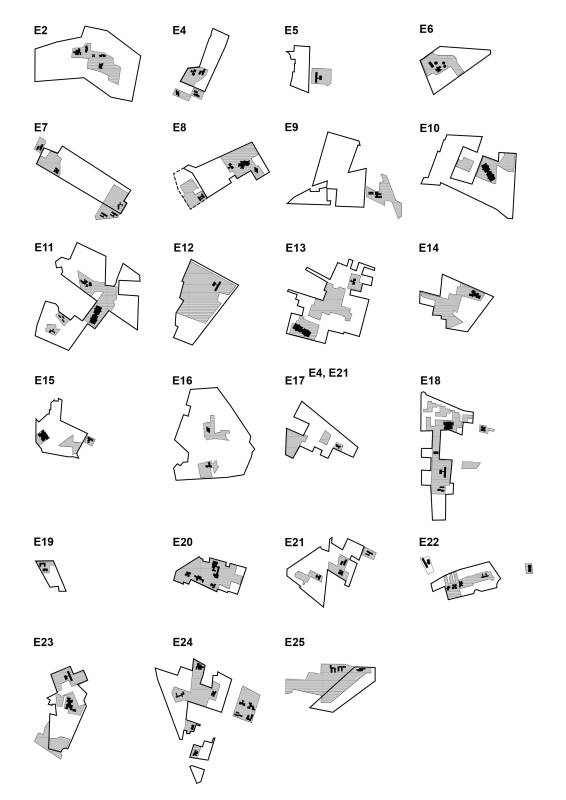 E2 E4 E5 E6

E7 E8 E9 E10

E11 E12 E13 E14

E15 E16 E17 E4, E21 E18

E19 E20 E21 E22

E23 E24 E25